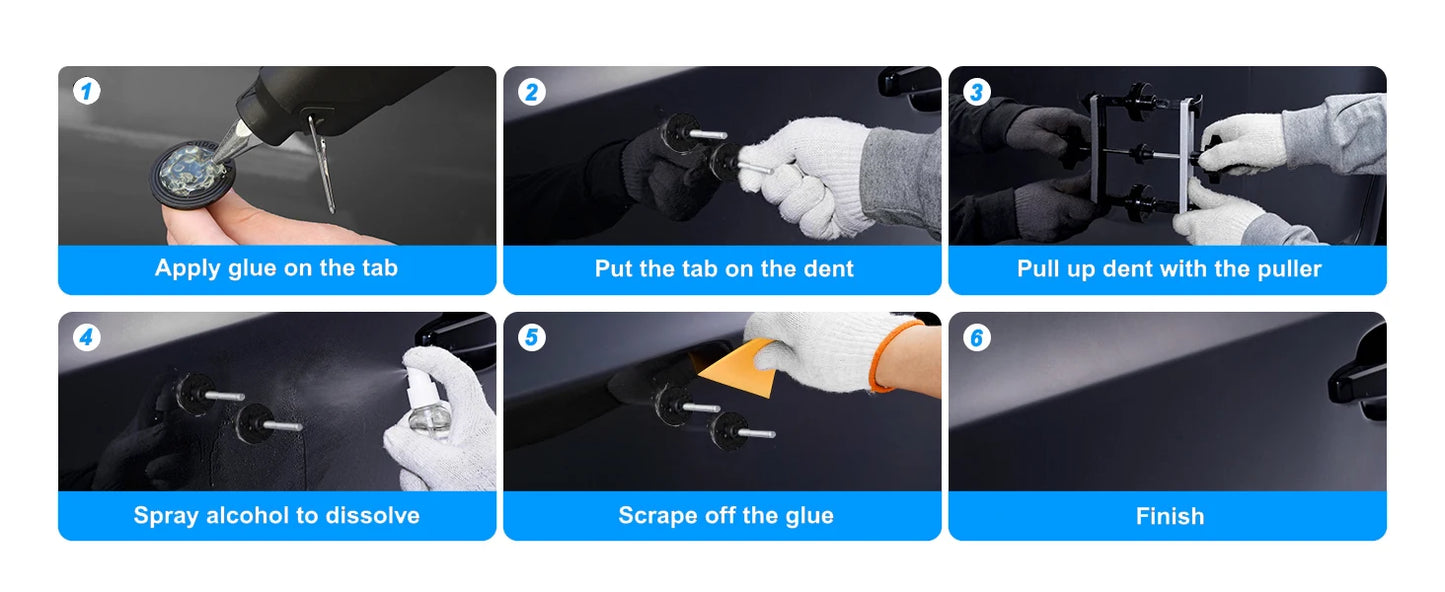 1
Apply glue on the tab

2
Put the tab on the dent

3
Pull up dent with the puller

4
Spray alcohol to dissolve

5
Scrape off the glue

6
Finish