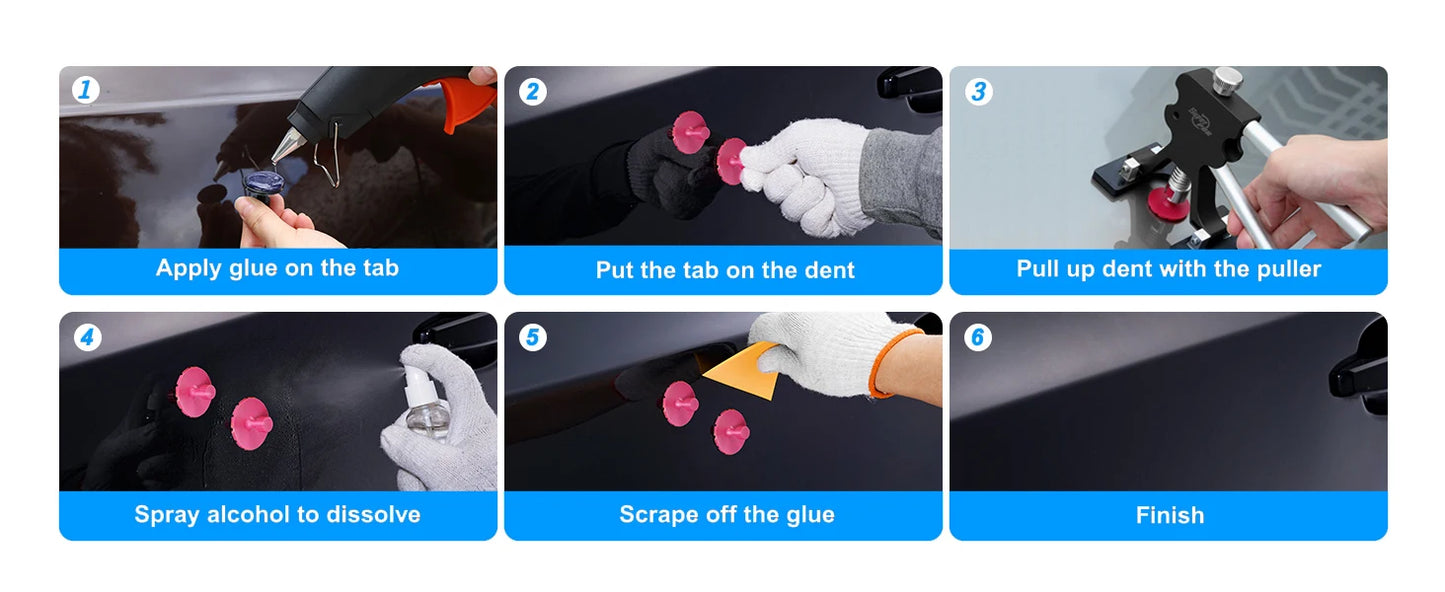 1
Apply glue on the tab

2
Put the tab on the dent

3
Pull up dent with the puller

4
Spray alcohol to dissolve

5
Scrape off the glue

6
Finish